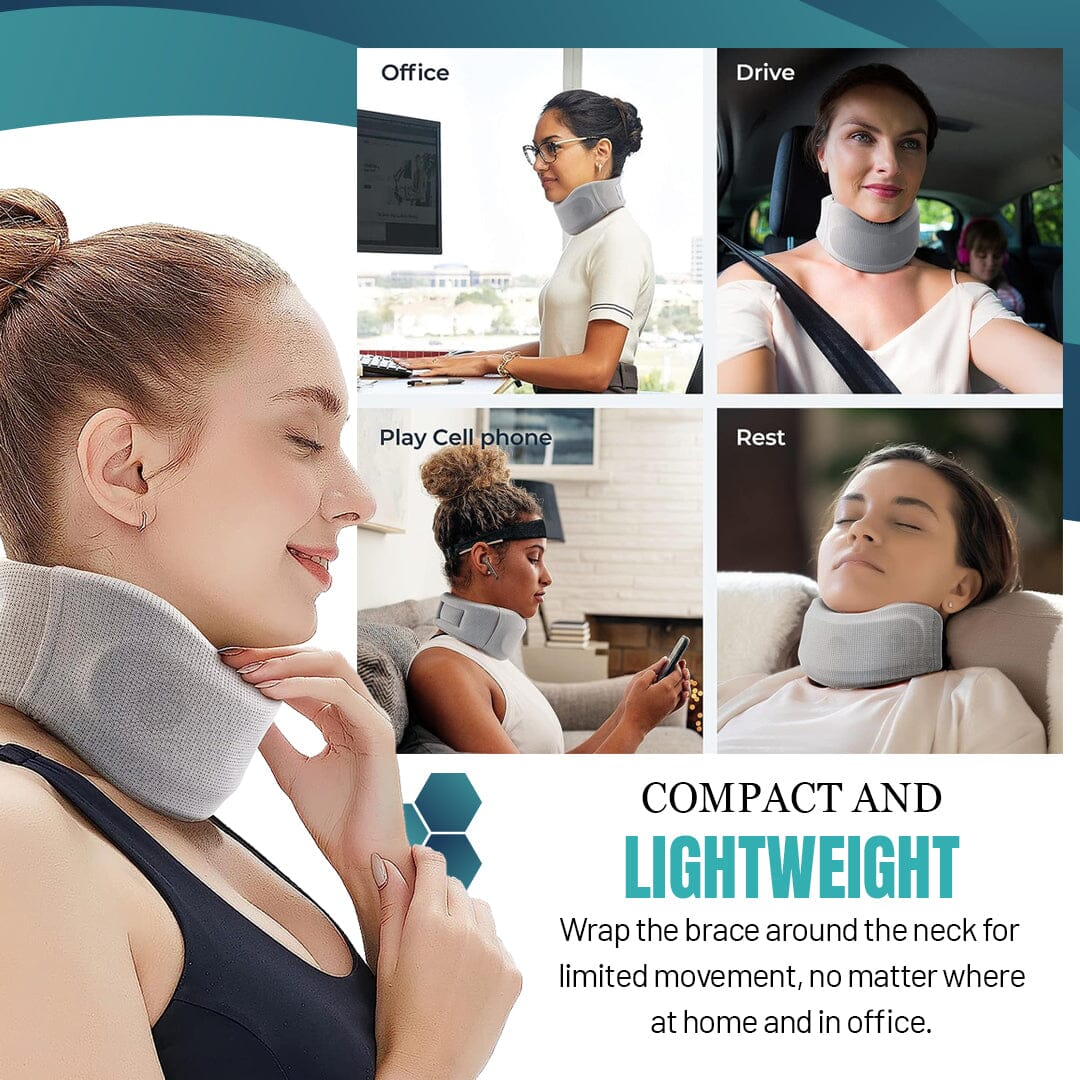 Office

Drive

Play Cell phone

Rest

COMPACT AND

LIGHTWEIGHT

Wrap the brace around the neck for limited movement, no matter where at home and in office.