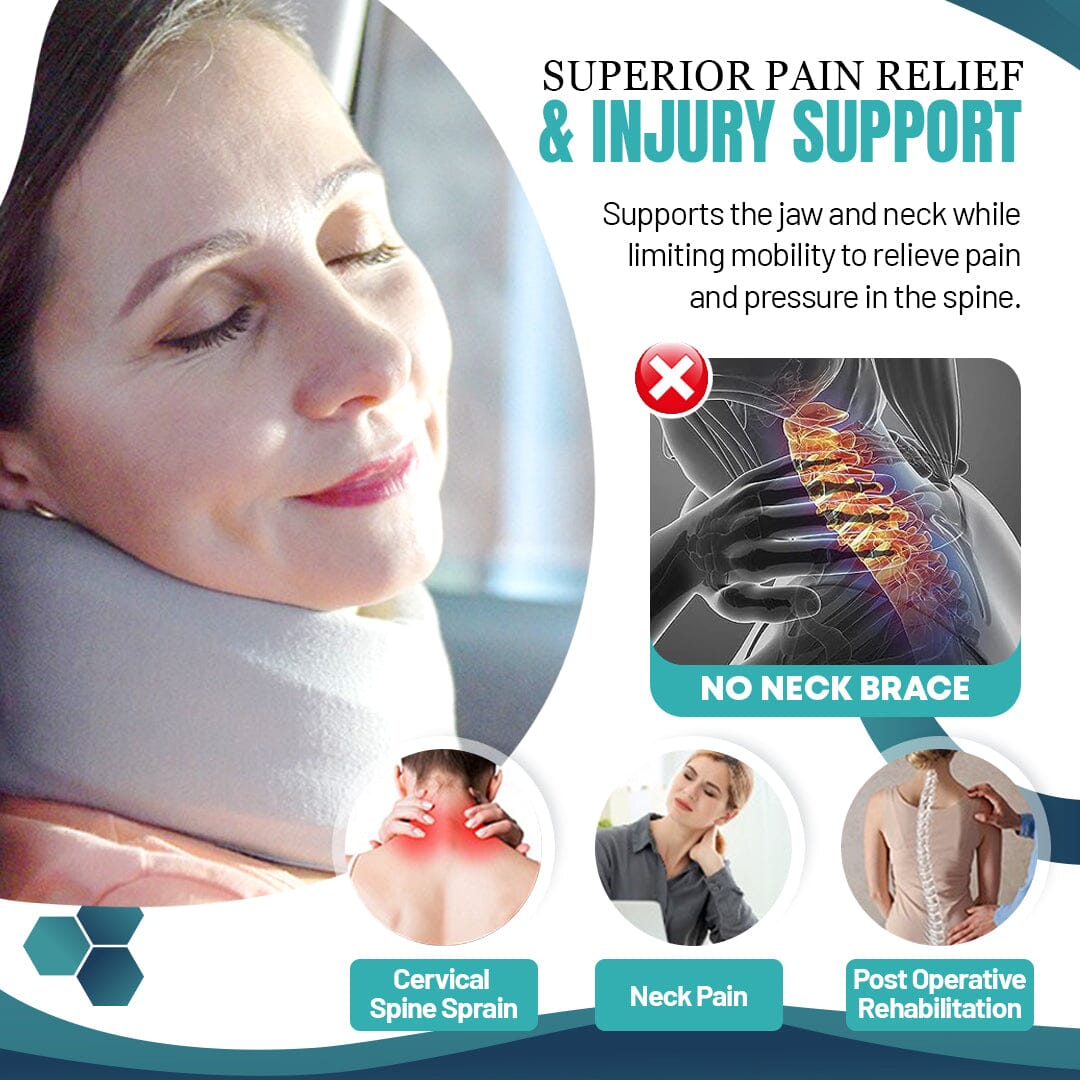 SUPERIOR PAIN RELIEF
& INJURY SUPPORT

Supports the jaw and neck while limiting mobility to relieve pain and pressure in the spine.

NO NECK BRACE

Cervical Spine Sprain

Neck Pain

Post Operative Rehabilitation