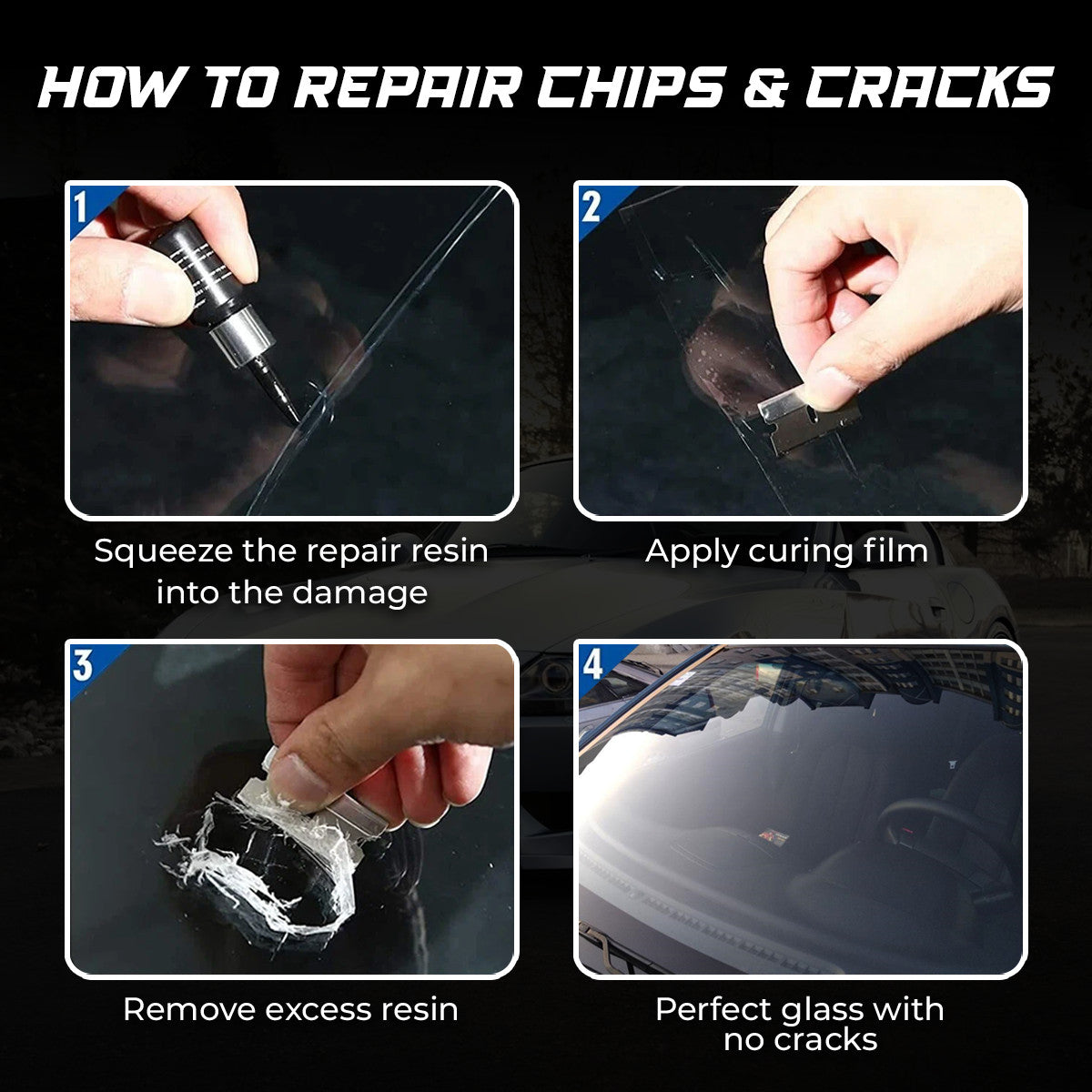 HOW TO REPAIR CHIPS & CRACKS

1

Squeeze the repair resin into the damage

2

Apply curing film

3

Remove excess resin

4

Perfect glass with no cracks