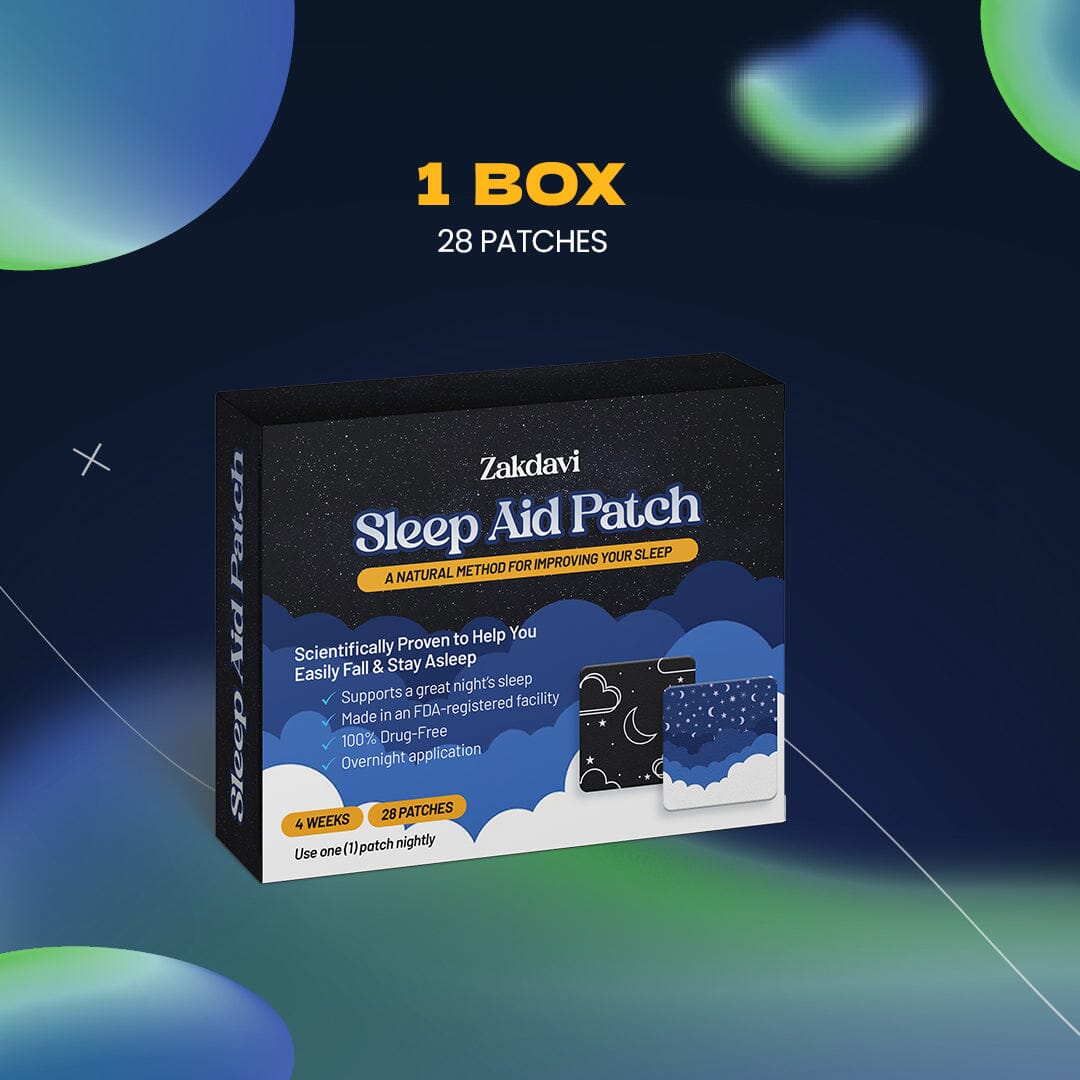 1 BOX
28 PATCHES

Sleep Aid Patch

Zakdavi
Sleep Aid Patch
A NATURAL METHOD FOR IMPROVING YOUR SLEEP

Scientifically Proven to Help You Easily Fall & Stay Asleep
✓ Supports a great night's sleep
✓ Made in an FDA-registered facility
✓ 100% Drug-Free
✓ Overnight application

4 WEEKS
28 PATCHES
Use one (1) patch nightly